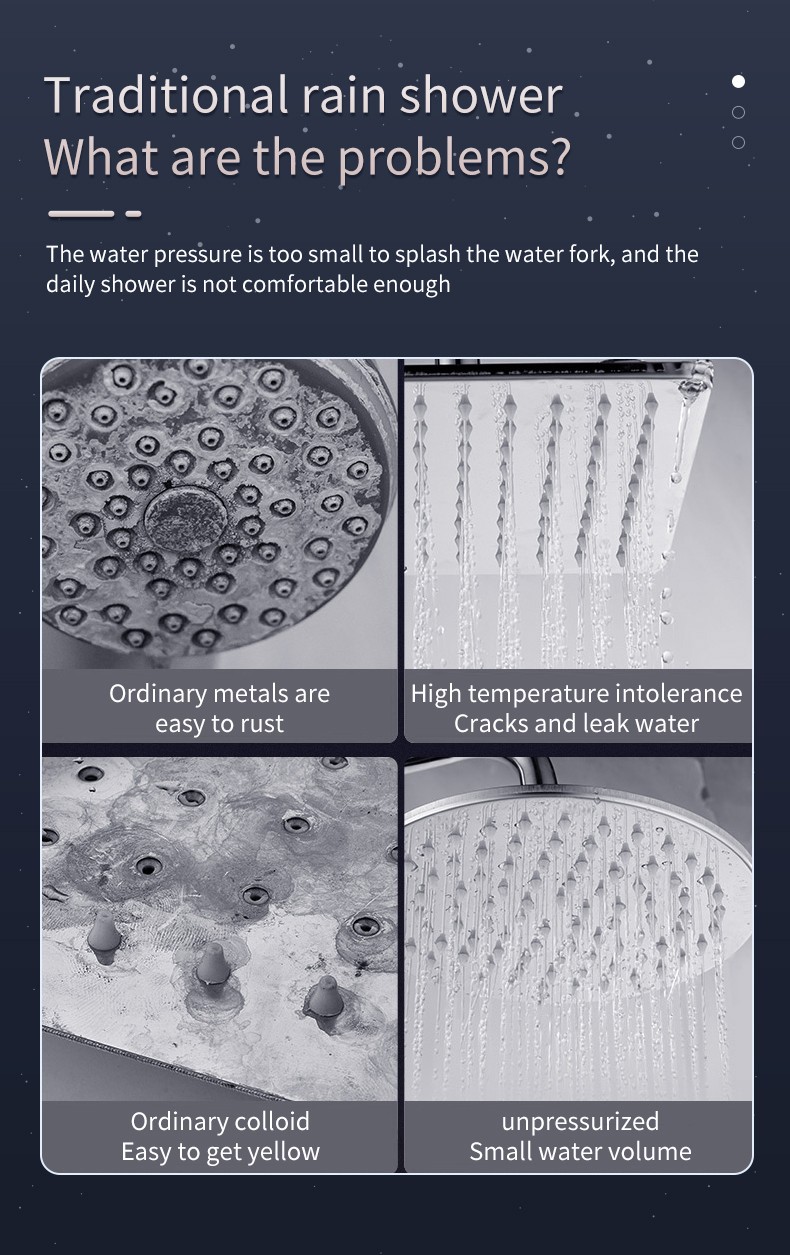 Traditional rain shower
What are the problems?

The water pressure is too small to splash the water fork, and the daily shower is not comfortable enough

Ordinary metals are easy to rust

High temperature intolerance
Cracks and leak water

Ordinary colloid
Easy to get yellow

unpressurized
Small water volume